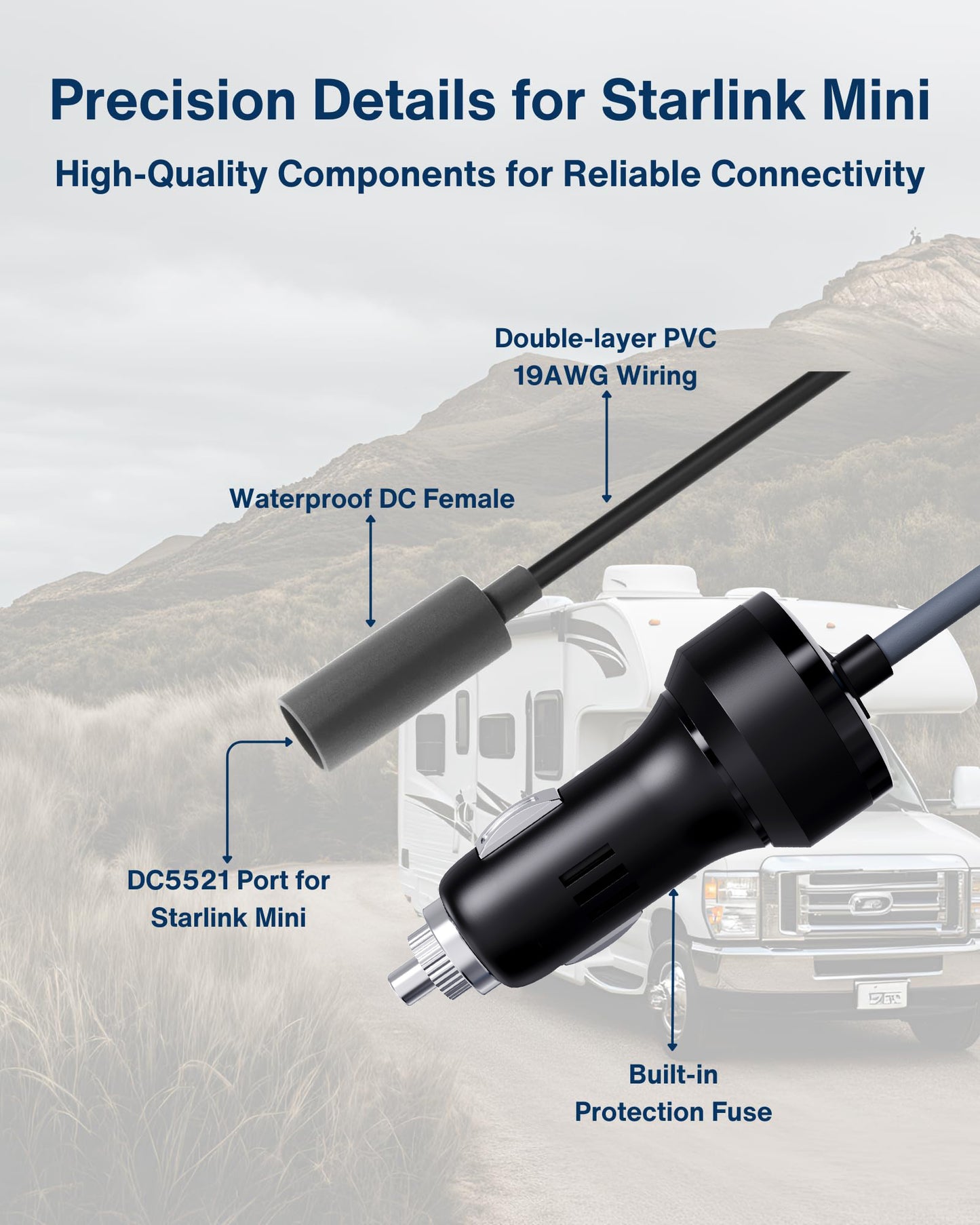 Precision Details for Starlink Mini

High-Quality Components for Reliable Connectivity

Double-layer PVC
19AWG Wiring

Waterproof DC Female

DC5521 Port for
Starlink Mini

Built-in
Protection Fuse